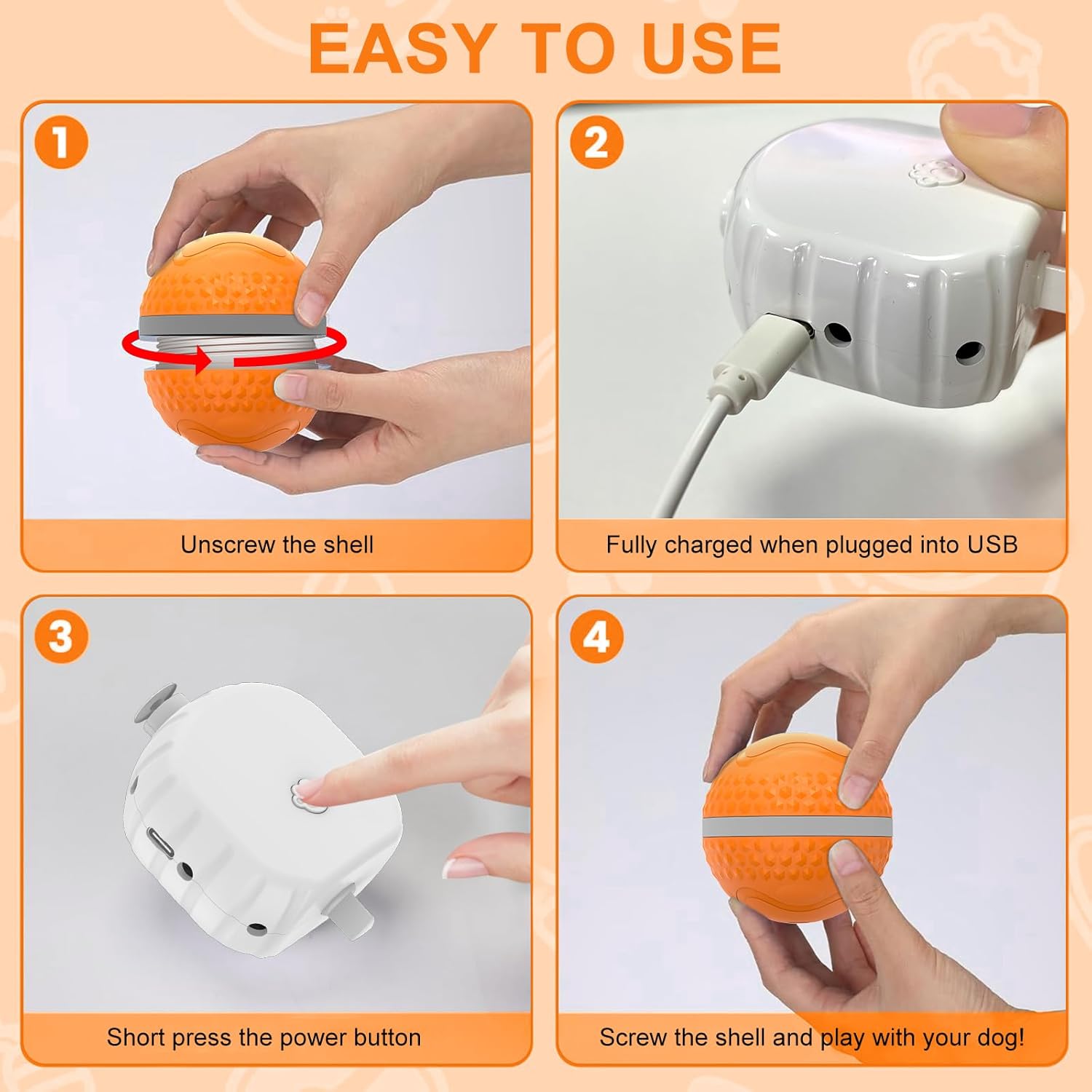 EASY TO USE

1

Unscrew the shell

2

Fully charged when plugged into USB

3

Short press the power button

4

Screw the shell and play with your dog!